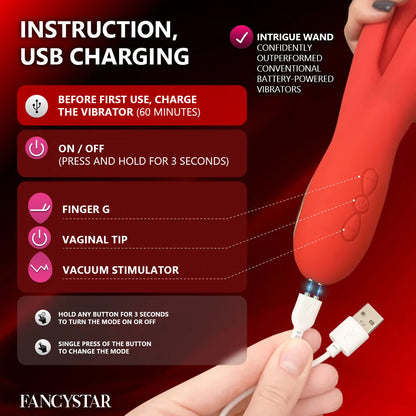 INSTRUCTION, USB CHARGING

INTRIGUE WAND CONFIDENTLY OUTPERFORMED CONVENTIONAL BATTERY-POWERED VIBRATORS

BEFORE FIRST USE, CHARGE THE VIBRATOR (60 MINUTES)

ON / OFF
(PRESS AND HOLD FOR 3 SECONDS)

FINGER G

VAGINAL TIP

VACUUM STIMULATOR

HOLD ANY BUTTON FOR 3 SECONDS TO TURN THE MODE ON OR OFF

SINGLE PRESS OF THE BUTTON TO CHANGE THE MODE

FANCYSTAR